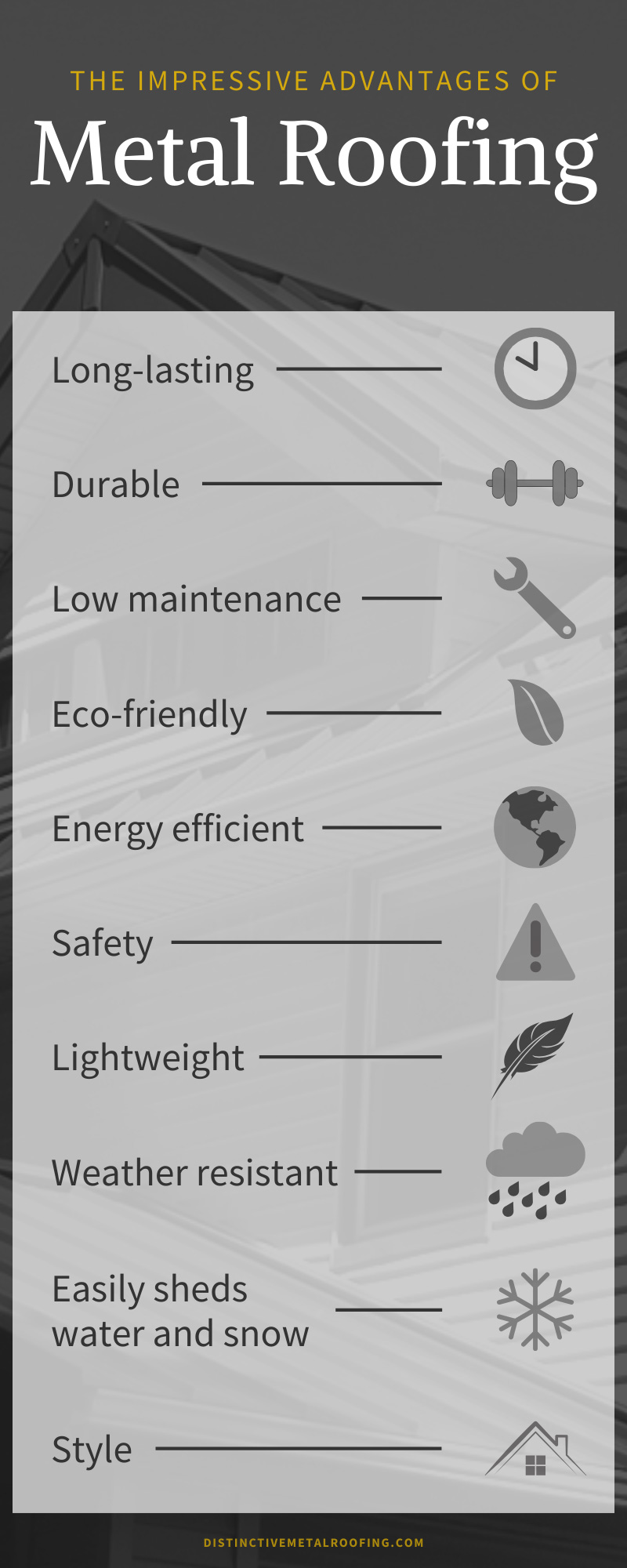 THE IMPRESSIVE ADVANTAGES OF
Metal Roofing

Long-lasting

Durable

Low maintenance

Eco-friendly

Energy efficient

Safety

Lightweight

Weather resistant

Easily sheds water and snow

Style

DISTINCTIVEMETALROOFING.COM